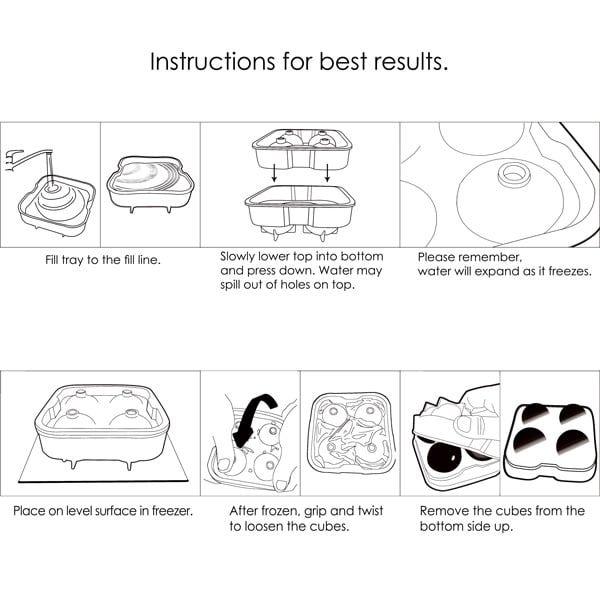 Instructions for best results.

Fill tray to the fill line.

Slowly lower top into bottom and press down. Water may spill out of holes on top.

Please remember, water will expand as it freezes.

Place on level surface in freezer.

After frozen, grip and twist to loosen the cubes.

Remove the cubes from the bottom side up.